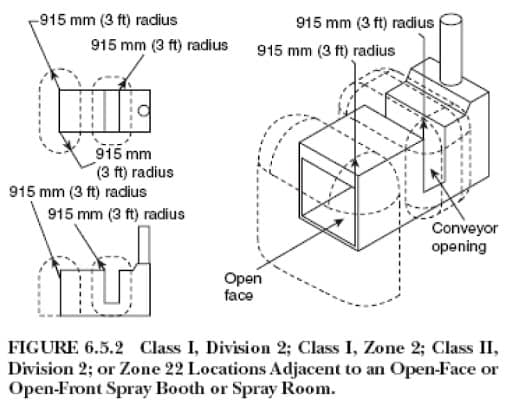 915 mm (3 ft) radius

915 mm (3 ft) radius

915 mm (3 ft) radius

915 mm (3 ft) radius

915 mm (3 ft) radius

915 mm (3 ft) radius

915 mm (3 ft) radius

Conveyor opening

Open face

FIGURE 6.5.2 Class I, Division 2; Class I, Zone 2; Class II, Division 2; or Zone 22 Locations Adjacent to an Open-Face or Open-Front Spray Booth or Spray Room.