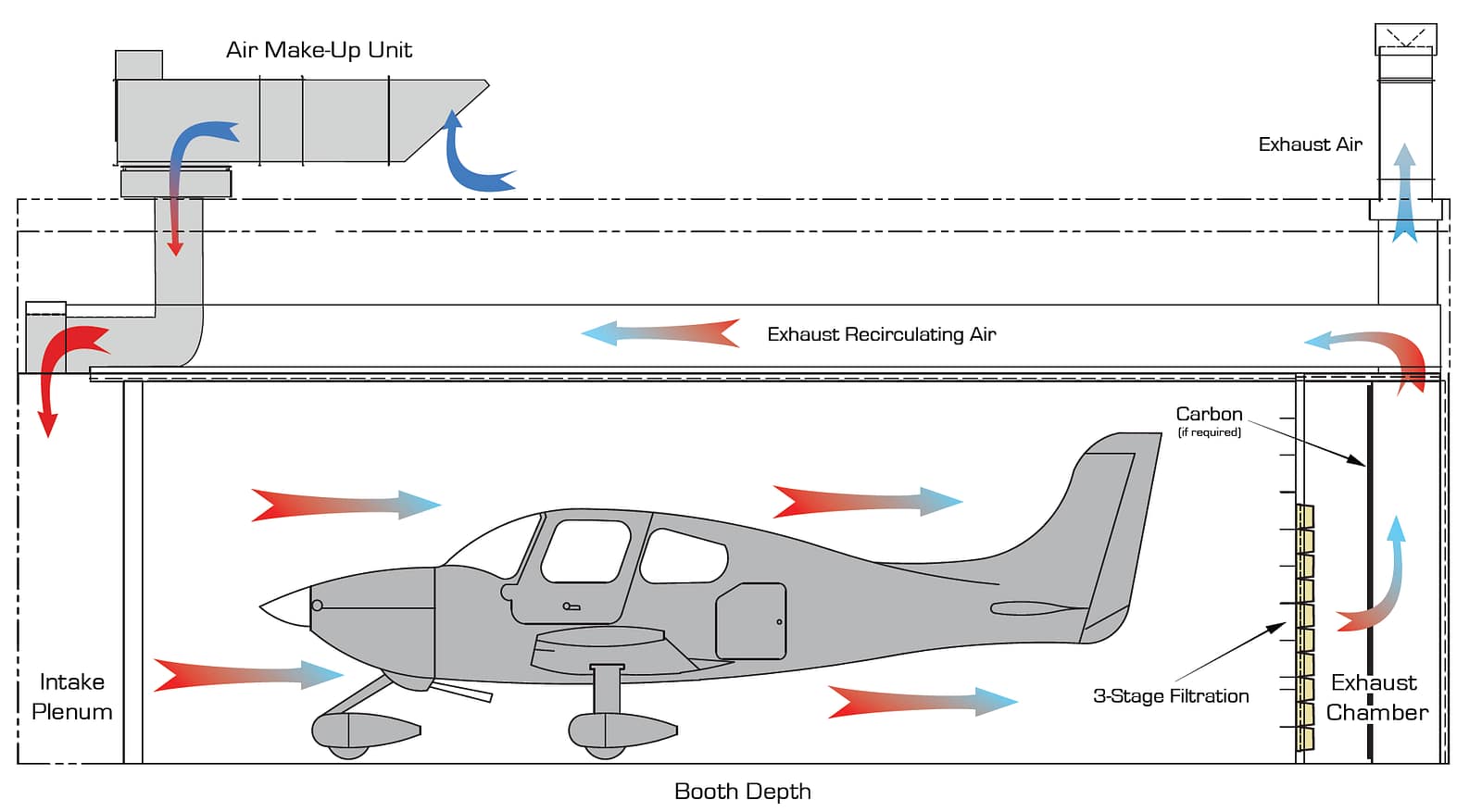 Air Make-Up Unit

Exhaust Air

Exhaust Recirculating Air

Carbon
(if required)

Intake Plenum

3-Stage Filtration

Exhaust Chamber

Booth Depth